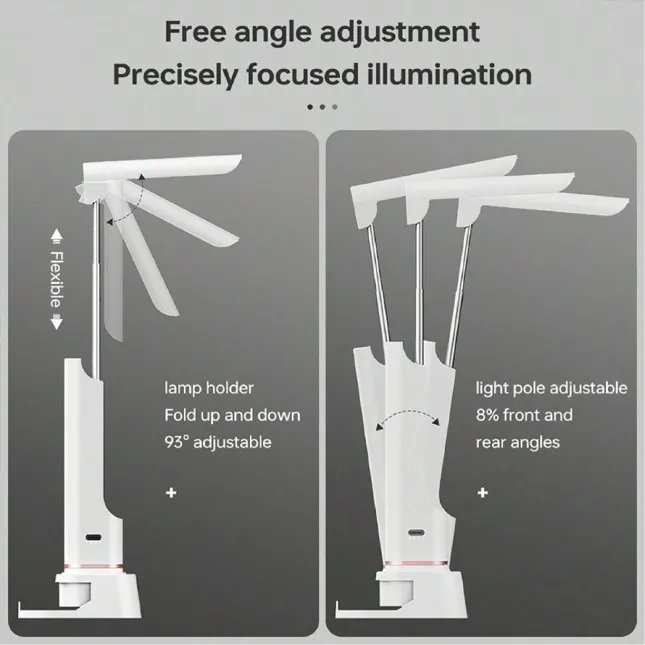 Free angle adjustment
Precisely focused illumination

Flexible

lamp holder
Fold up and down
93° adjustable

+

light pole adjustable
8% front and
rear angles

+