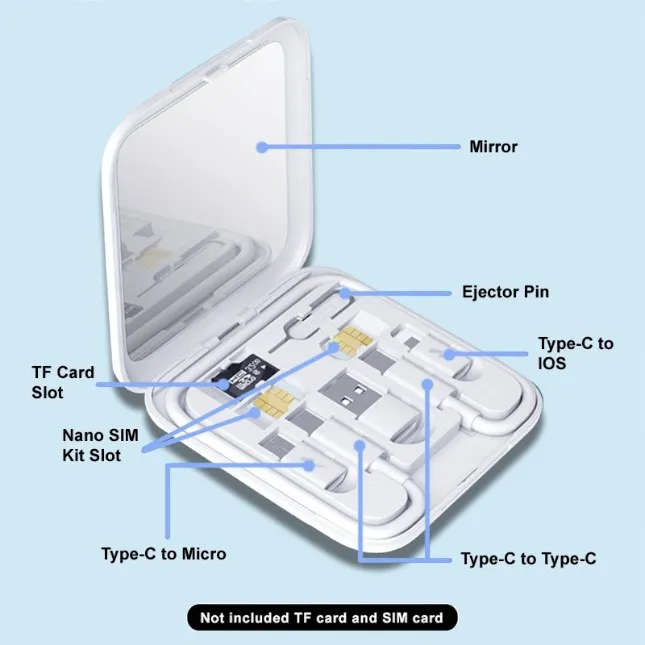 Mirror

Ejector Pin

Type-C to IOS

TF Card Slot

Nano SIM Kit Slot

Type-C to Micro

Type-C to Type-C

Not included TF card and SIM card